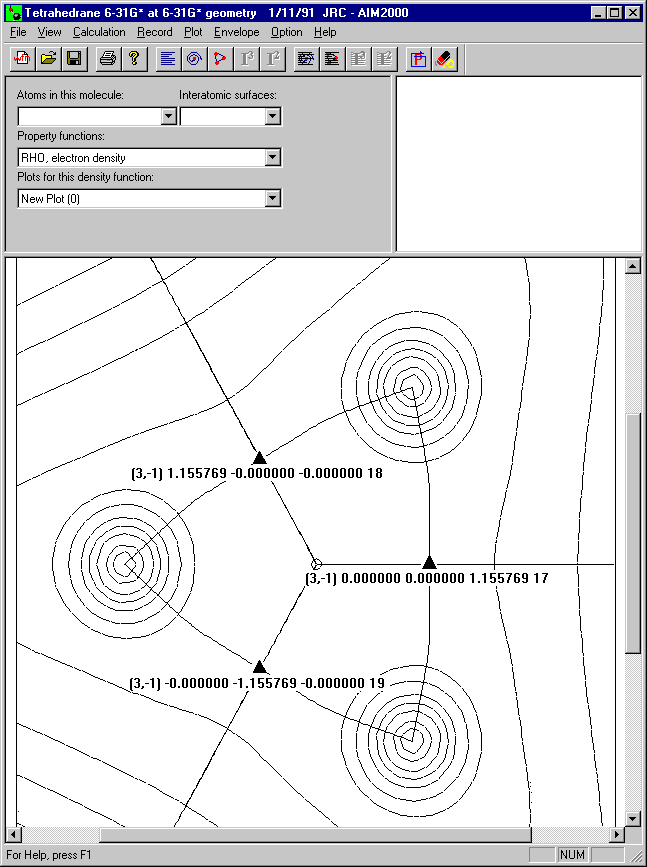 Tetrahedrane 6-31G* at 6-31G* geometry 1/11/91 JRC - AIM2000

File View Calculation Record Plot Envelope Option Help

Atoms in this molecule:
Interatomic surfaces:
Property functions:
RHO, electron density
Plots for this density function:
New Plot (0)

(3,-1) 1.155769 -0.000000 -0.000000 18

(3,-1) 0.000000 0.000000 1.155769 17

(3,-1) -0.000000 -1.155769 -0.000000 19

For Help, press F1
NUM